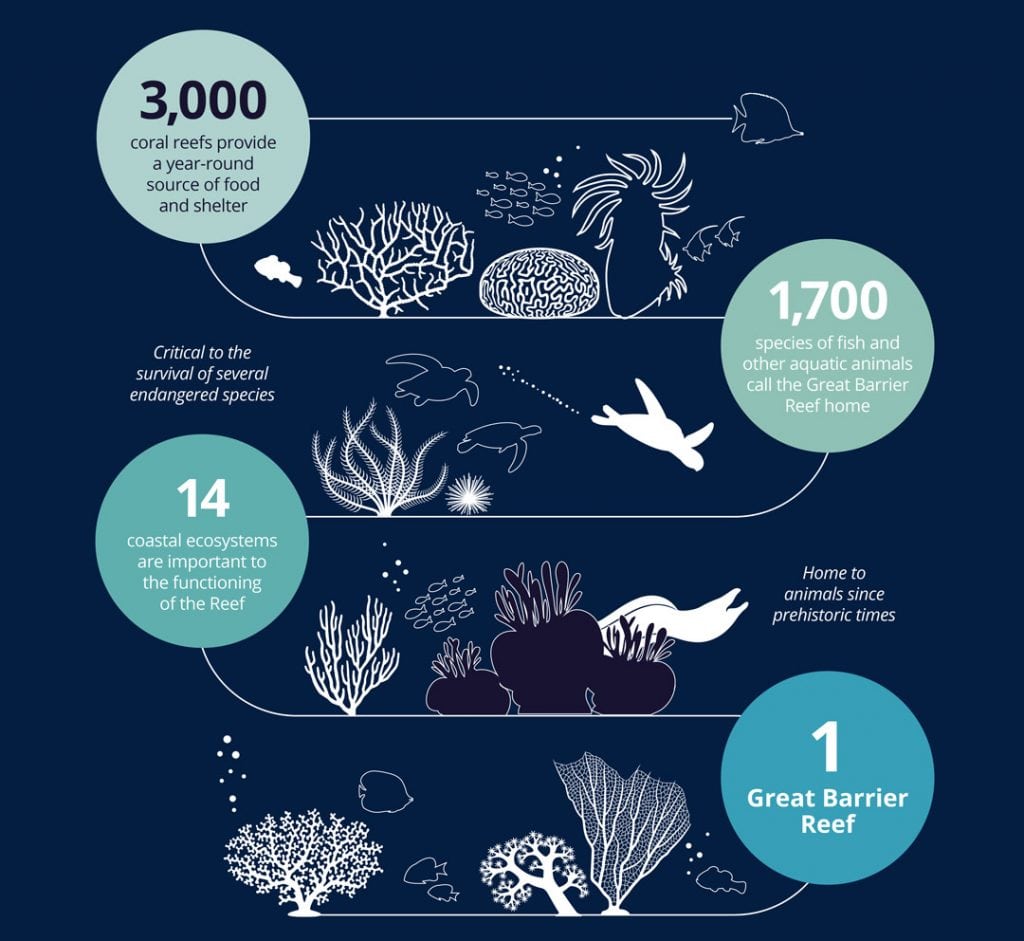 3,000
coral reefs provide a year-round source of food and shelter

1,700
species of fish and other aquatic animals call the Great Barrier Reef home

Critical to the survival of several endangered species

14
coastal ecosystems are important to the functioning of the Reef

Home to animals since prehistoric times

1
Great Barrier Reef